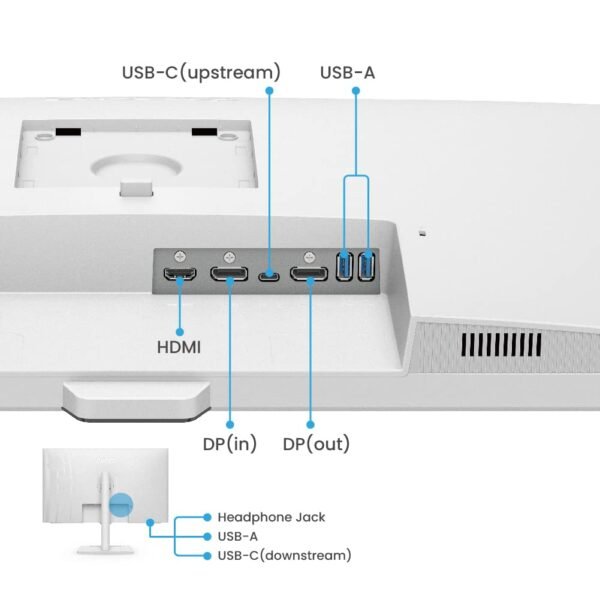 USB-C(upstream)
USB-A
HDMI
DP(in)
DP(out)
Headphone Jack
USB-A
USB-C(downstream)